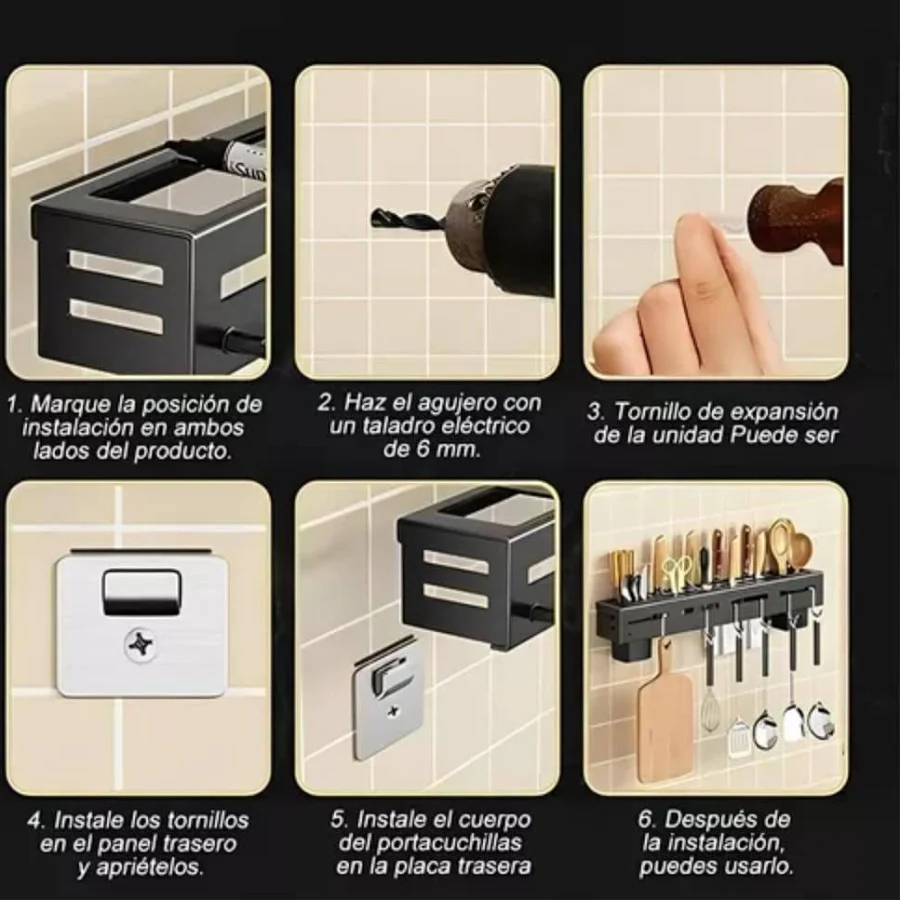 1. Marque la posición de instalación en ambos lados del producto.

2. Haz el agujero con un taladro eléctrico de 6 mm.

3. Tornillo de expansión de la unidad Puede ser

4. Instale los tornillos en el panel trasero y apriételos.

5. Instale el cuerpo del portacuchillas en la placa trasera

6. Después de la instalación, puedes usarlo.